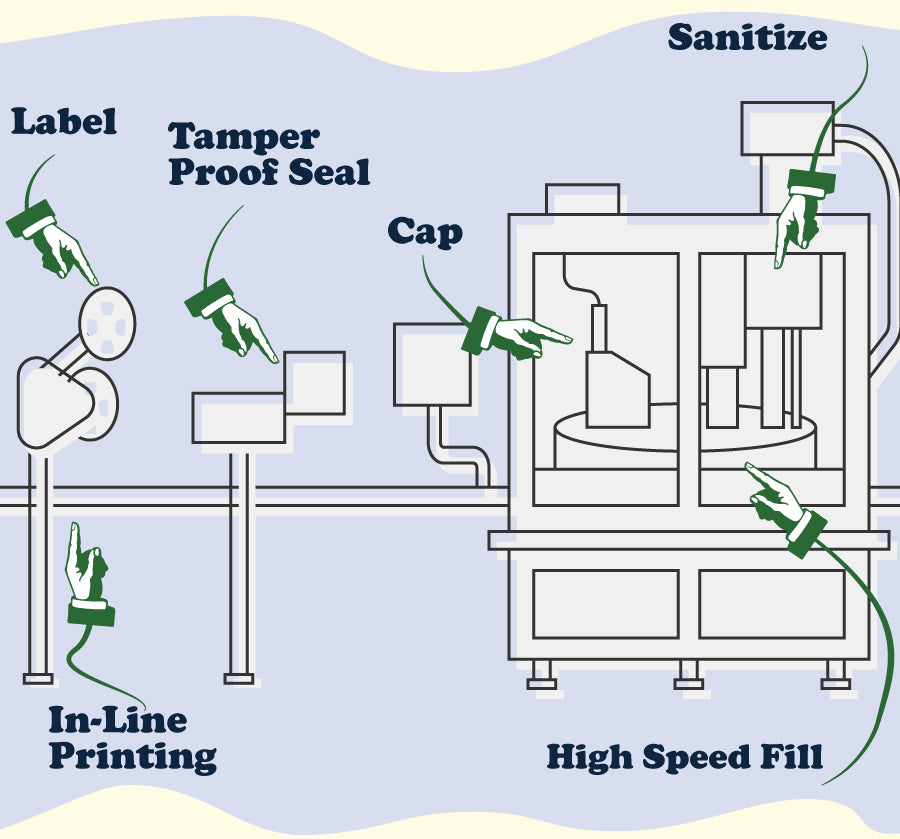 Sanitize

Label

Tamper Proof Seal

Cap

In-Line Printing

High Speed Fill